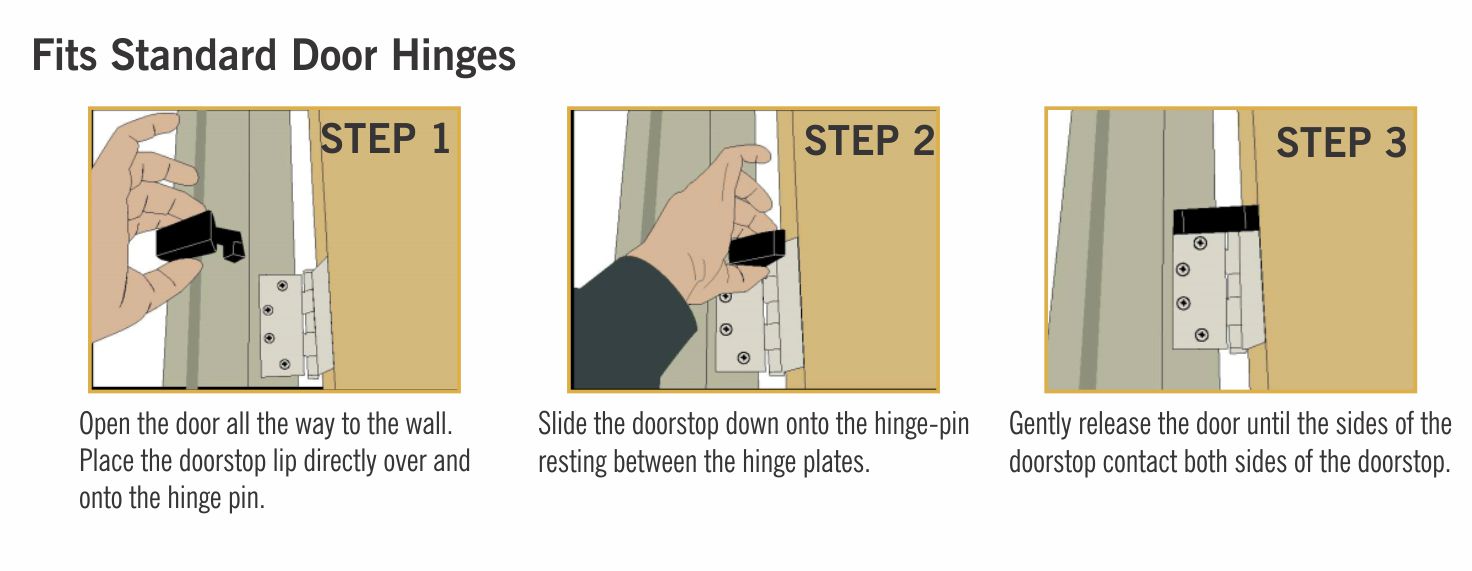 Fits Standard Door Hinges

STEP 1

Open the door all the way to the wall. Place the doorstop lip directly over and onto the hinge pin.

STEP 2

Slide the doorstop down onto the hinge-pin resting between the hinge plates.

STEP 3

Gently release the door until the sides of the doorstop contact both sides of the doorstop.